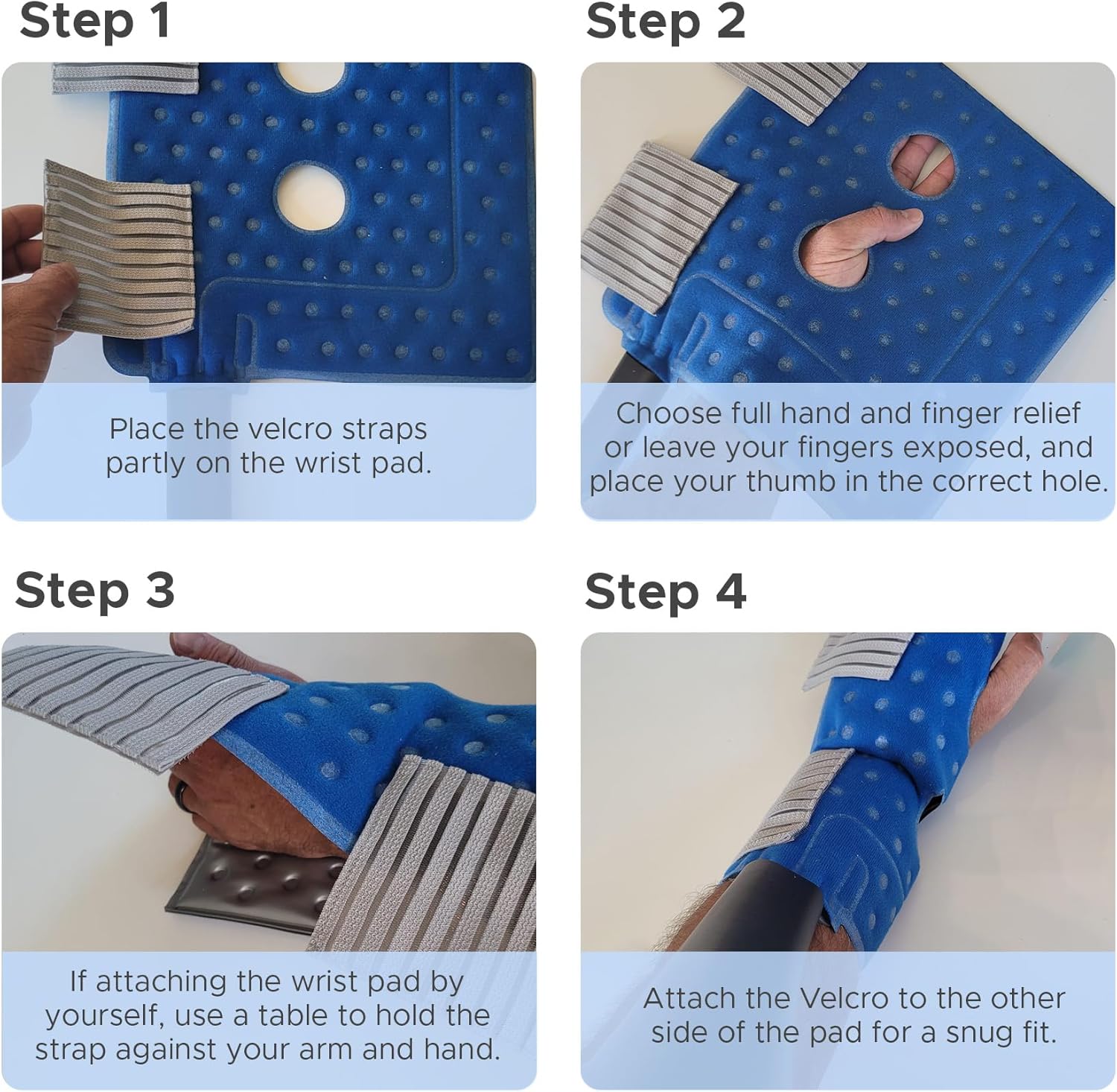 Step 1

Place the velcro straps partly on the wrist pad.

Step 2

Choose full hand and finger relief or leave your fingers exposed, and place your thumb in the correct hole.

Step 3

If attaching the wrist pad by yourself, use a table to hold the strap against your arm and hand.

Step 4

Attach the Velcro to the other side of the pad for a snug fit.